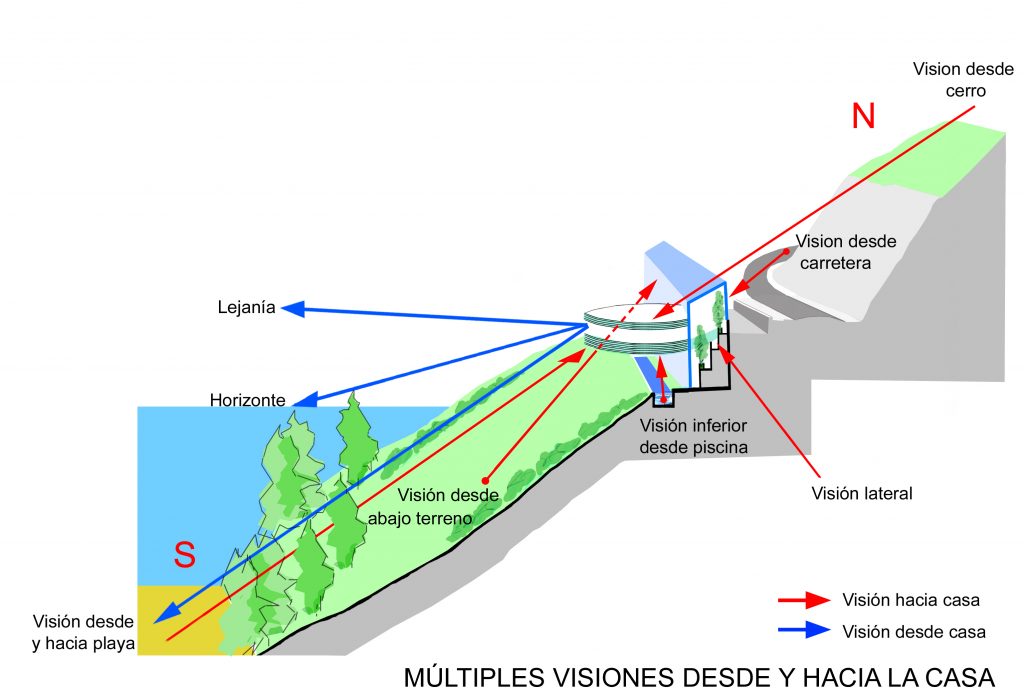 Vision desde cerro

N

Vision desde carretera

Lejanía

Horizonte

Visión inferior desde piscina

Visión desde abajo terreno

Visión lateral

S

Visión desde y hacia playa

Visión hacia casa

Visión desde casa

MÚLTIPLES VISIONES DESDE Y HACIA LA CASA